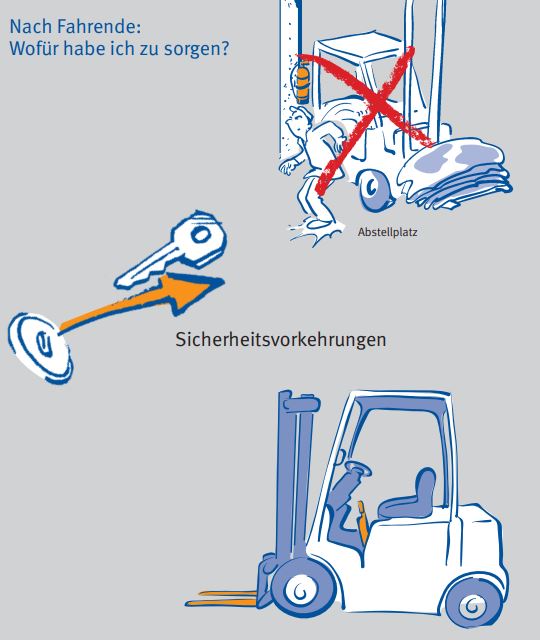 Nach Fahrende:
Wofür habe ich zu sorgen?

Abstellplatz

Sicherheitsvorkehrungen